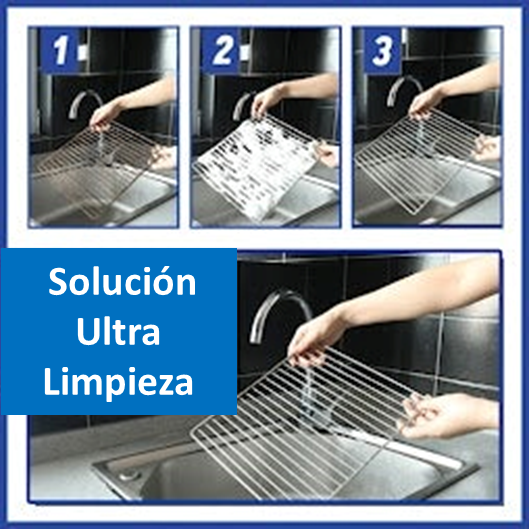 1

2

3

Solución Ultra Limpieza